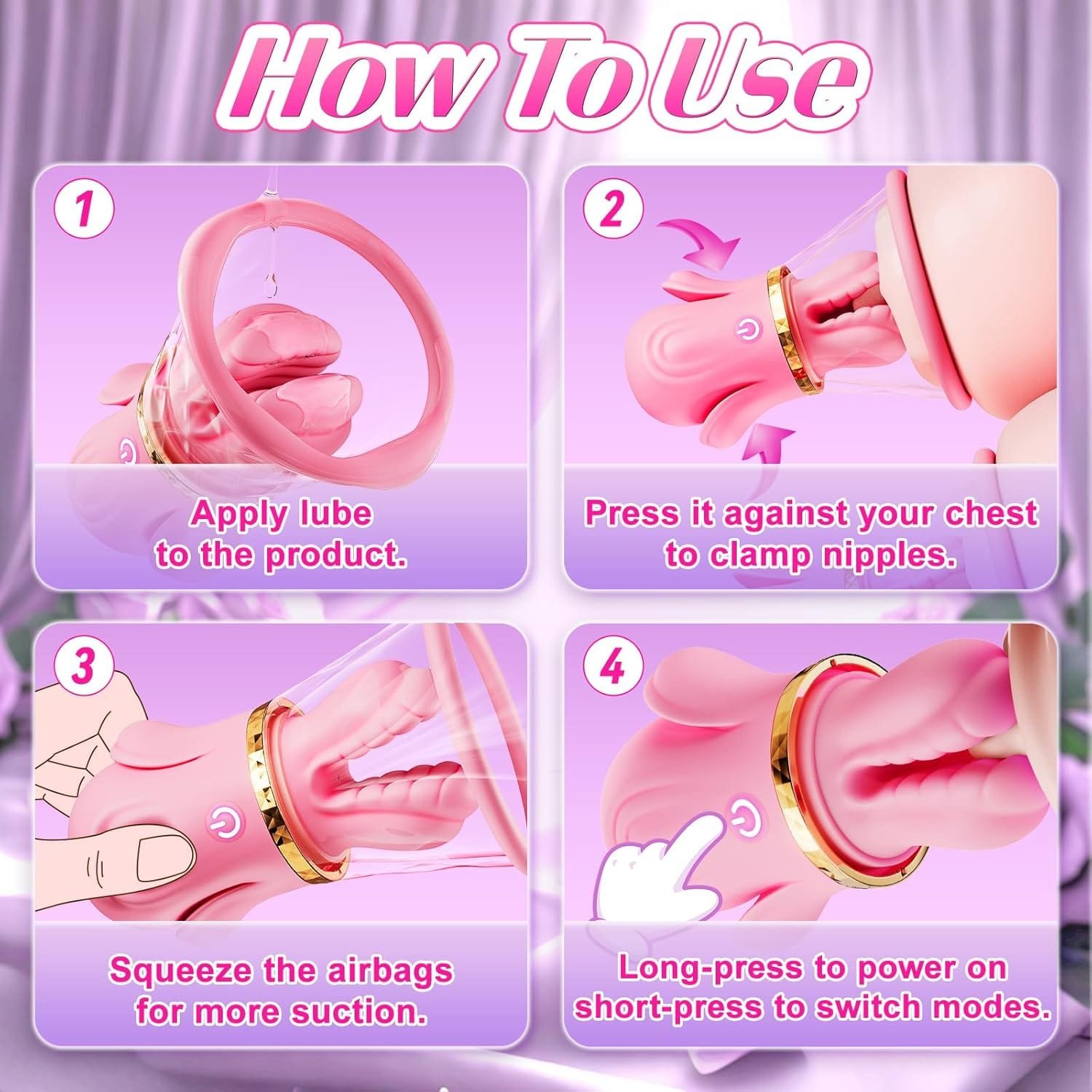 How To Use

1

Apply lube to the product.

2

Press it against your chest to clamp nipples.

3

Squeeze the airbags for more suction.

4

Long-press to power on short-press to switch modes.