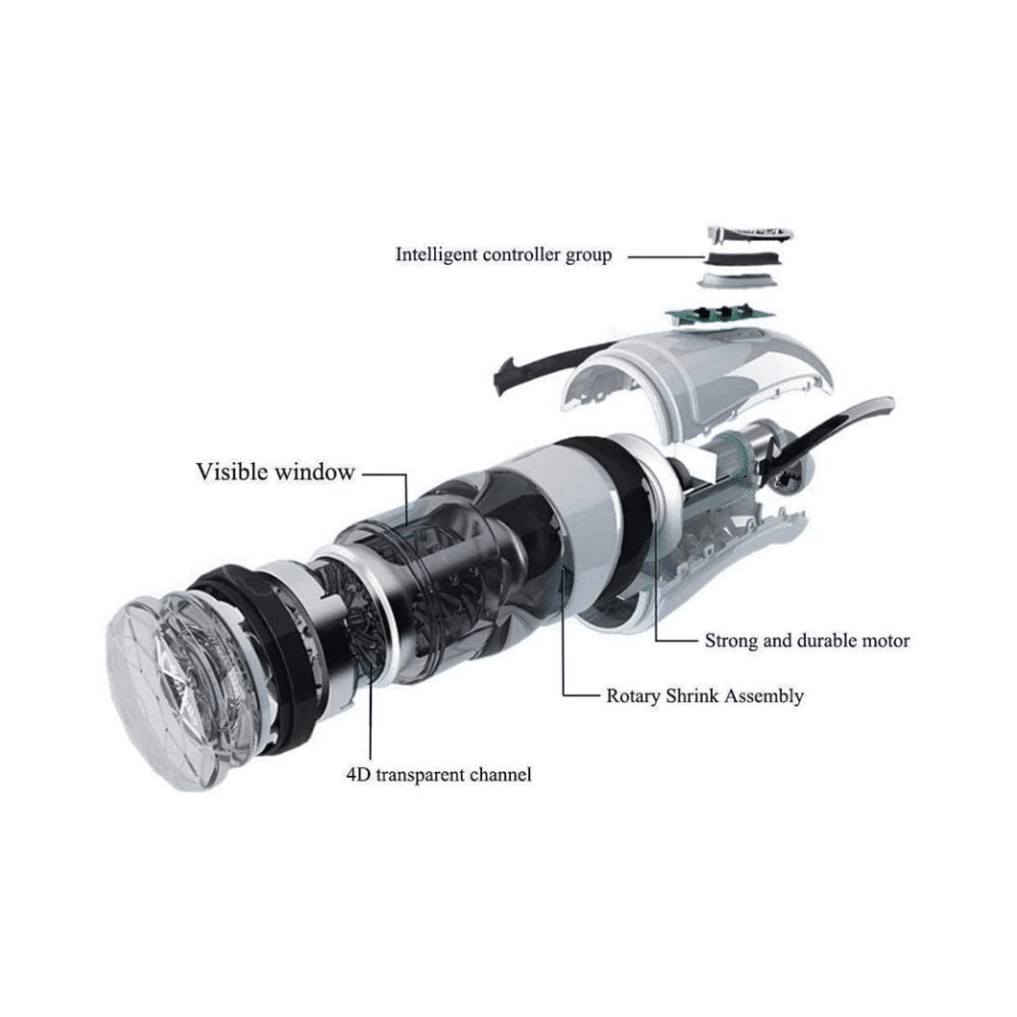 Intelligent controller group

Visible window

Strong and durable motor

Rotary Shrink Assembly

4D transparent channel