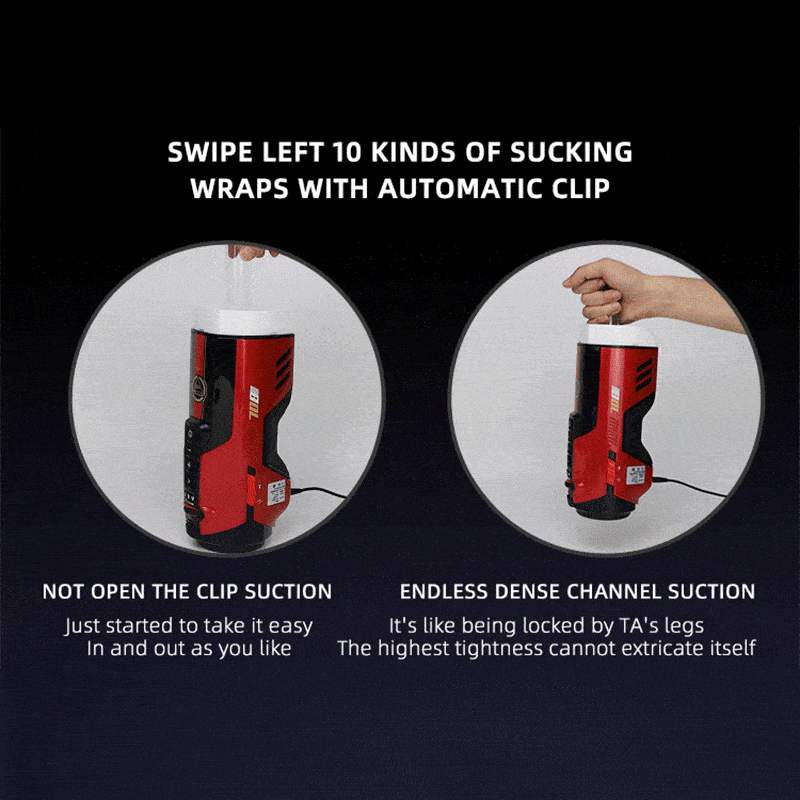 SWIPE LEFT 10 KINDS OF SUCKING WRAPS WITH AUTOMATIC CLIP

NOT OPEN THE CLIP SUCTION

Just started to take it easy
In and out as you like

ENDLESS DENSE CHANNEL SUCTION

It's like being locked by TA's legs
The highest tightness cannot extricate itself